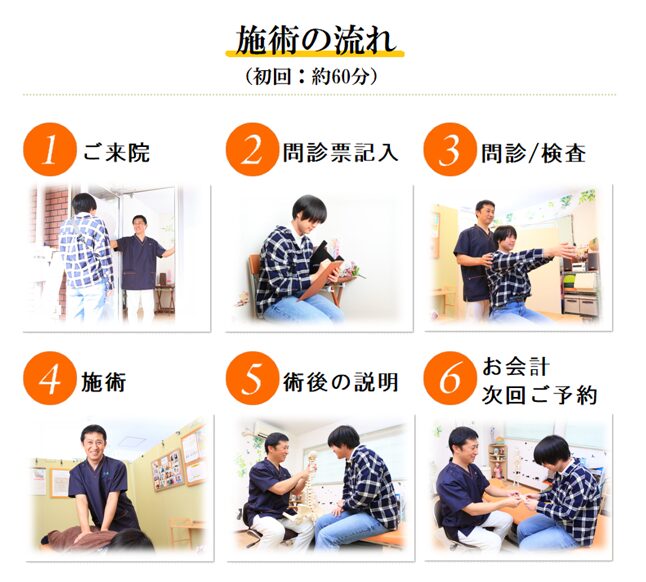 施術の流れ
（初回：約60分）

1 ご来院

2 問診票記入

3 問診/検査

4 施術

5 術後の説明

6 お会計 次回ご予約