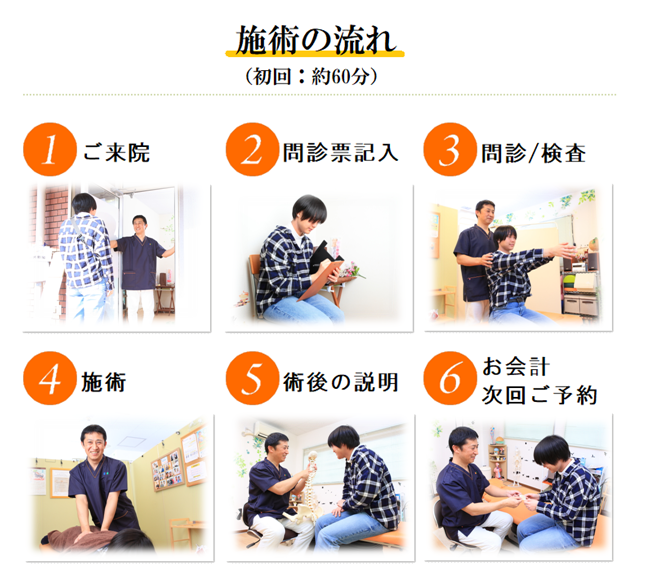 施術の流れ
（初回：約60分）

1 ご来院

2 問診票記入

3 問診/検査

4 施術

5 術後の説明

6 お会計
次回ご予約